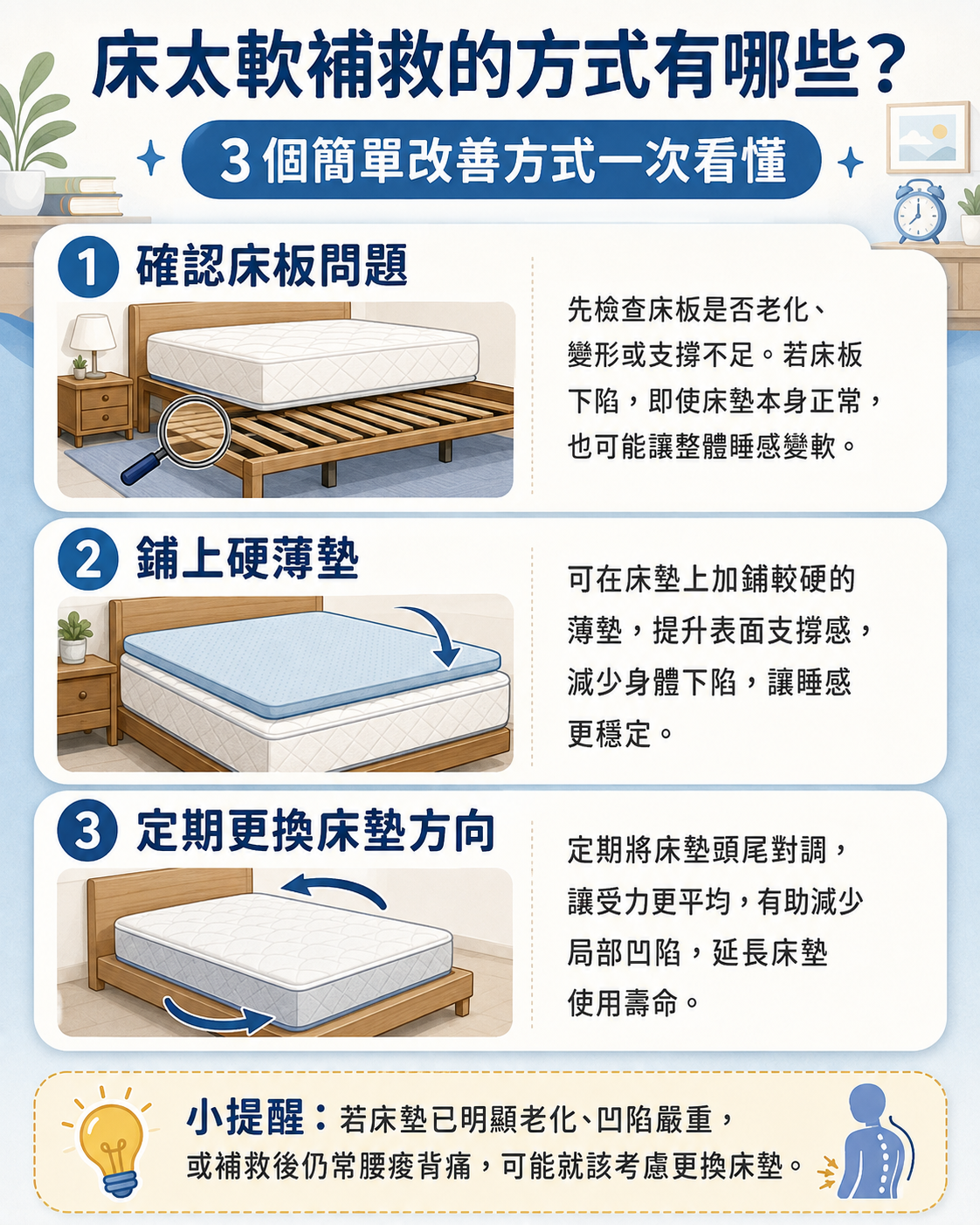 床太軟補救的方式有哪些？

3 個簡單改善方式一次看懂

1 確認床板問題

先檢查床板是否老化、變形或支撐不足。若床板下陷，即使床墊本身正常，也可能讓整體睡感變軟。

2 鋪上硬薄墊

可在床墊上加鋪較硬的薄墊，提升表面支撐感，減少身體下陷，讓睡感更穩定。

3 定期更換床墊方向

定期將床墊頭尾對調，讓受力更平均，有助減少局部凹陷，延長床墊使用壽命。

小提醒：若床墊已明顯老化、凹陷嚴重，或補救後仍常腰痠背痛，可能就該考慮更換床墊。